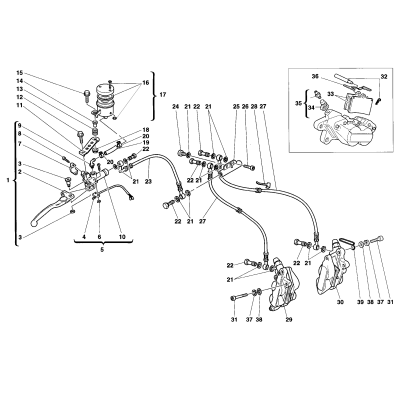 15
14
13
12
11
16
17
9
8
7
3
2
1
18
20
19
22
20
21
23
3
4
6
10
5
24
21
22
21
25
26
28
27
22
21
22
21
27
36
32
35
33
34
22
21
22
21
31
37
38
29
30
39
38
37
31