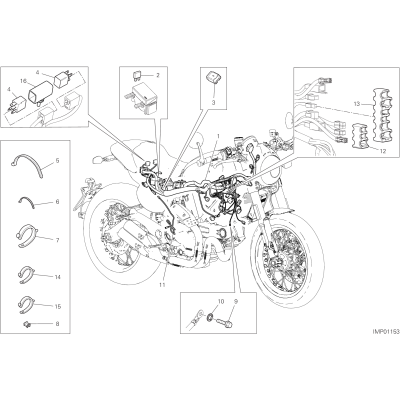 4
16
4
2
3
13
12
1
5
6
7
14
15
8
11
10
9
IMP01153