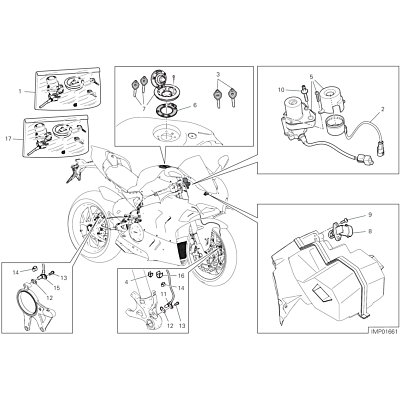 1
17
7
6
3
10
5
2
9
8
14
13
15
12
4
16
14
11
12
13
IMP01661