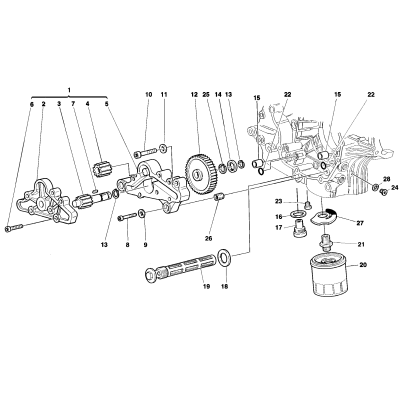 1
6 2 3 7 4 5
10 11 12 25 14 13 15 22 15 22
28 24
23
16
17
27
21
20
13 8 9 26
19 18