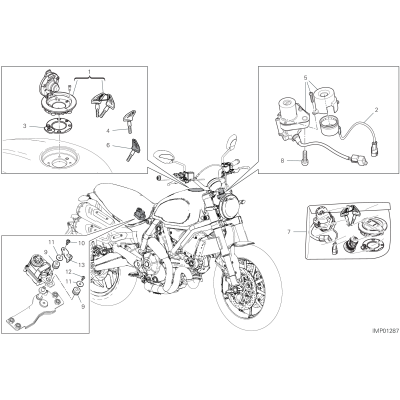 1
3
4
6
5
2
8
7
11
10
9
13
12
11
9
IMP01287