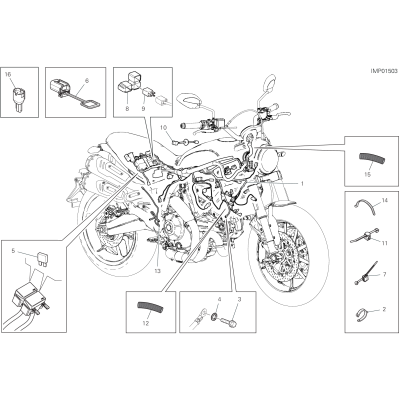 IMP01503

16

6

8

9

10

15

1

14

11

7

2

5

13

12

4

3