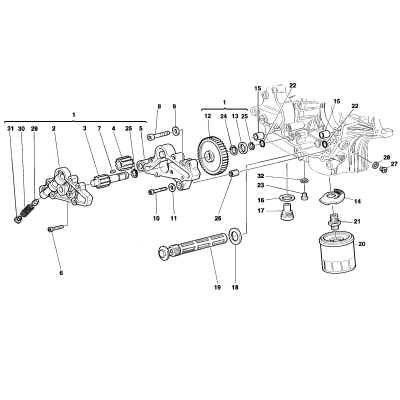 1
31 30 29 2 3 7 4 26 5
8 9
1
12 24 13 25
15 22
15
22
28 27
32
23
16
17
14
21
20
10 11
26
6
19 18