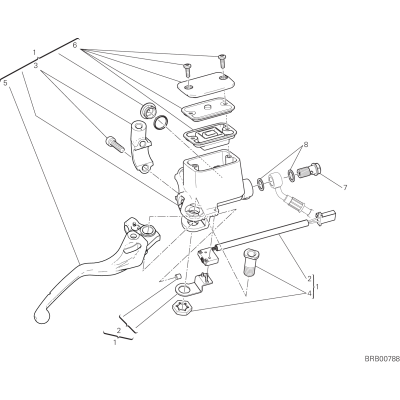 1
6
3
5
8
7
2
1
4
2
1
BRB00788