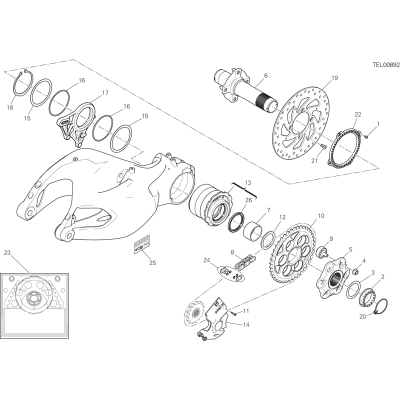 TEL00892

18
15
16
17
16
15
6
19
22
1
21
13
26
7
12
10
9
5
4
3
2
20
8
24
11
14
25
23