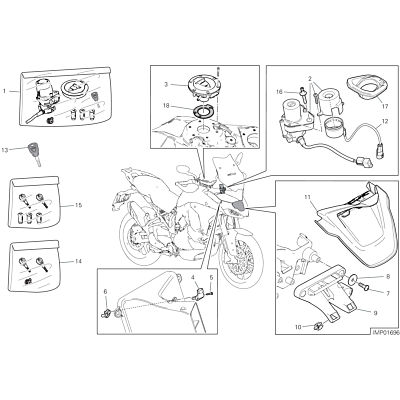 1
13
15
14
3
18
16
2
17
12
11
8
7
9
10
4
5
6
IMP01696