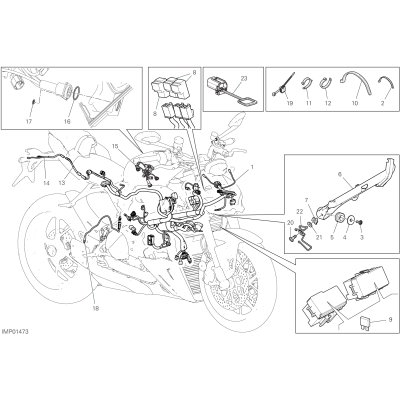 17
16
8
8
23
19
11
12
10
2
15
14
13
1
6
7
22
20
21
5
4
3
18
9
IMP01473