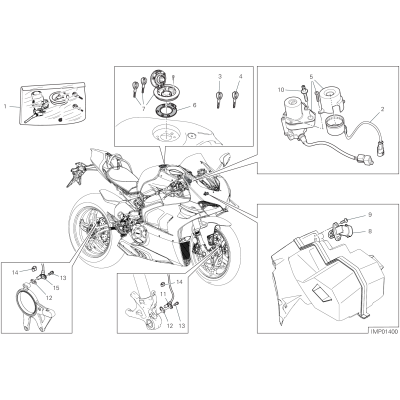 1
7
6
3
4
10
5
2
9
8
14
13
15
12
14
11
12
13
IMP01400