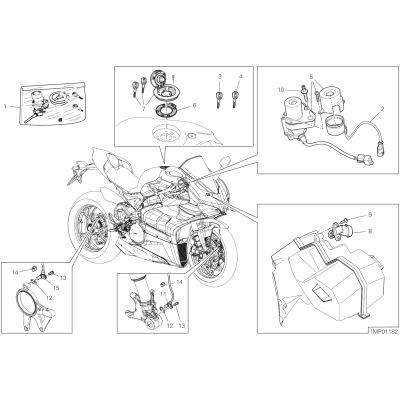 1
7
6
3
4
10
5
2
9
8
14
13
15
12
14
11
12
13
IMP01182