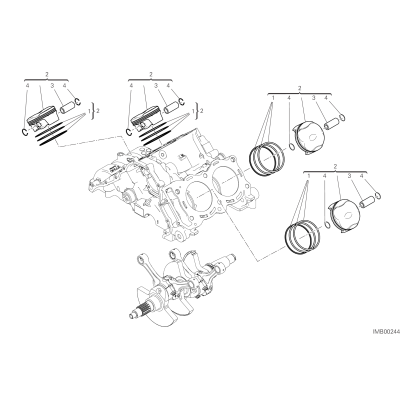 2
4 3 4
1 2

2
4 3 4
1 2

2
1 4 3 4

2
1 4 3 4

IMB00244