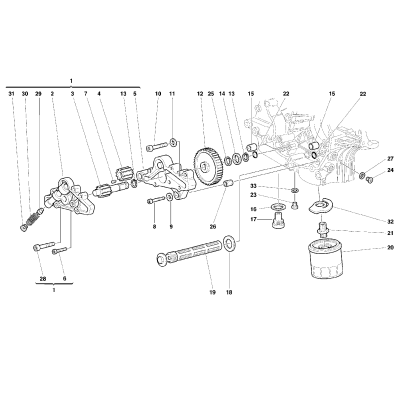 1
31 30 29 2 3 7 4 13 5 10 11 12 25 14 13 15 22 15 22
27
24
33
23
16
17
32
21
20
8 9 26
28 6
1
19 18