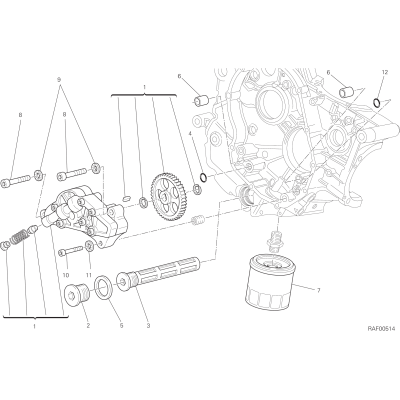 9
1
6
6
12
8
8
4
10
11
7
1
2
5
3
RAF00514