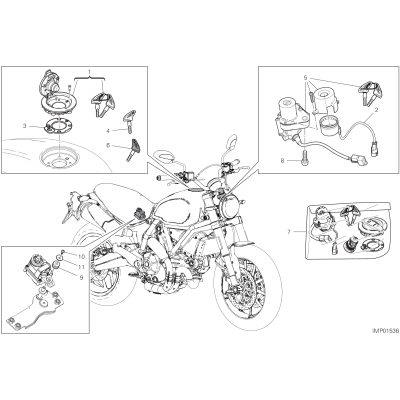 1
3
4
6
5
2
8
7
10
11
9
IMP01538