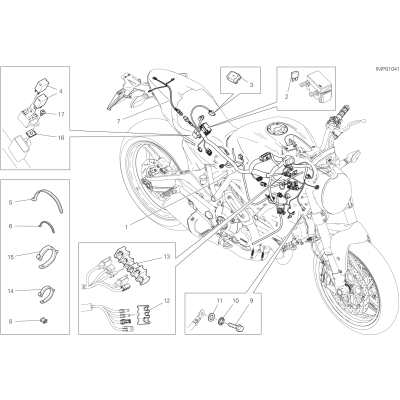 IMP01041

4
17
16
7
3
2
1
5
6
15
14
8
13
12
11
10
9