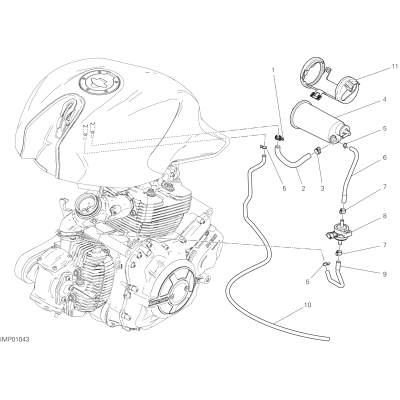 1
11
4
5
6
5
2
3
7
8
7
5
9
10
IMP01043