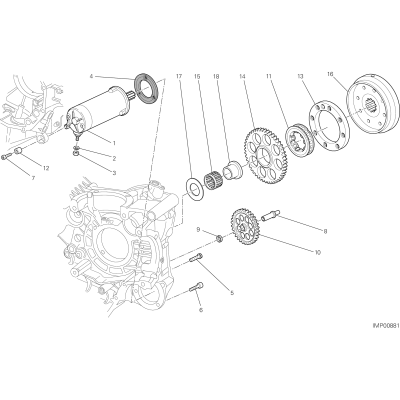 4
17
15
18
14
11
13
16
1
2
3
12
7
9
8
10
5
6
IMP00881