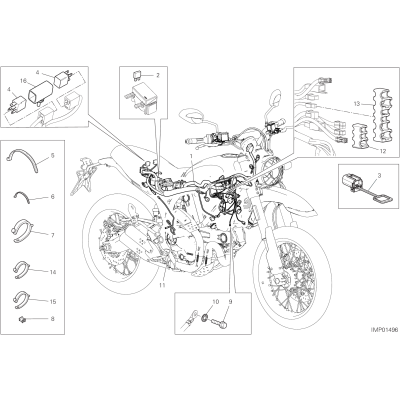 4
16
4
2
13
12
3
1
5
6
7
14
15
8
11
10
9
IMP01498