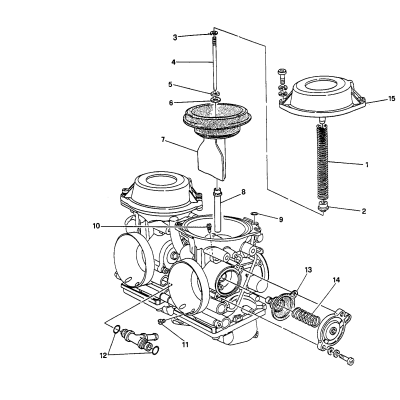 3
4
5
6
7
15
1
2
8
9
10
13
14
11
12