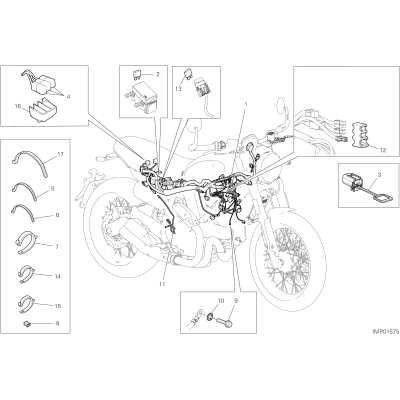 4
16
2
13
1
12
3
17
5
6
7
14
15
8
11
10
9
IMP01575