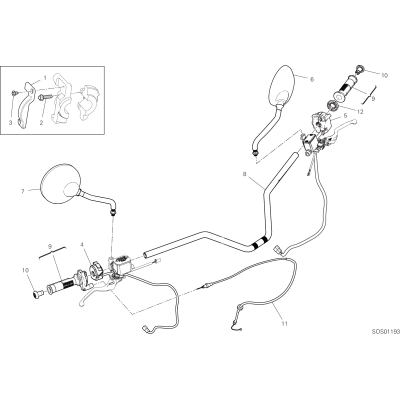 1
3
2
6
10
9
12
5
8
7
9
4
10
11
SDS01193