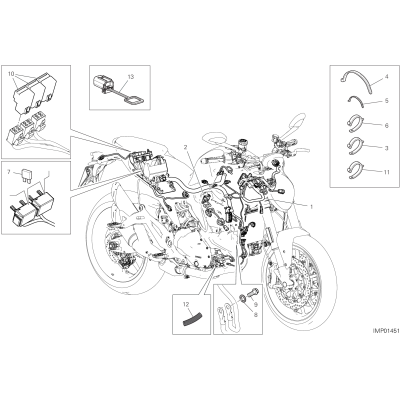 10

13

4

5

6

3

11

7

2

1

12

9

8

IMP01451