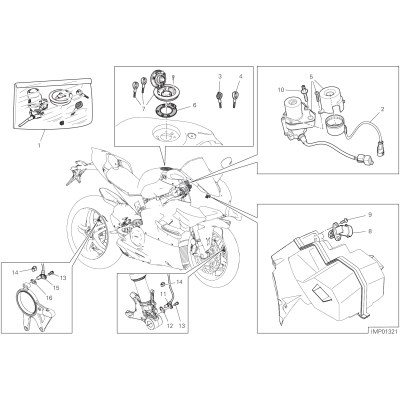 1
7
6
3
4
10
5
2
9
8
14
13
15
16
14
11
12
13
IMP01321