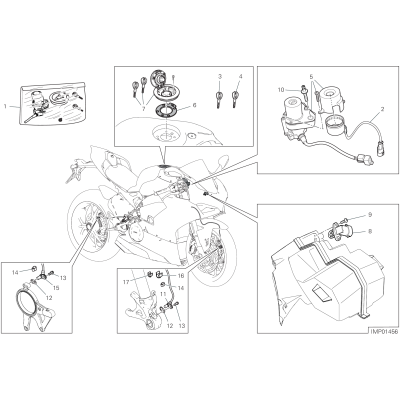 1
7
6
3
4
10
5
2
9
8
14
13
15
12
17
16
14
11
12
13
IMP01456