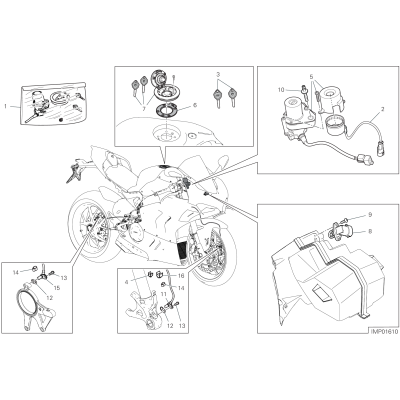 1
7
6
3
10
5
2
9
8
14
13
15
12
4
16
14
11
12
13
IMP01610