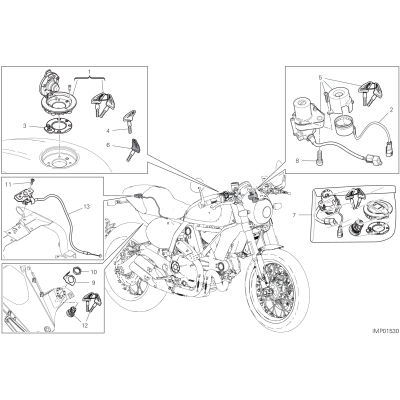 1
3
4
6
5
2
8
11
13
7
10
9
12
IMP01530