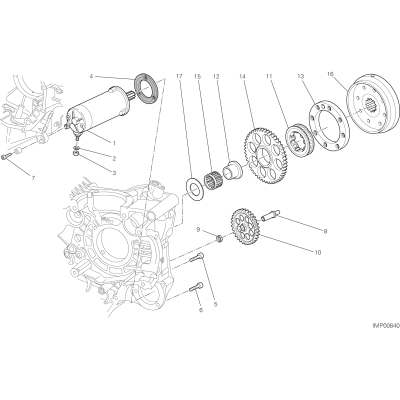 4
17
15
12
14
11
13
16
1
2
3
7
9
8
10
5
6
IMP00840