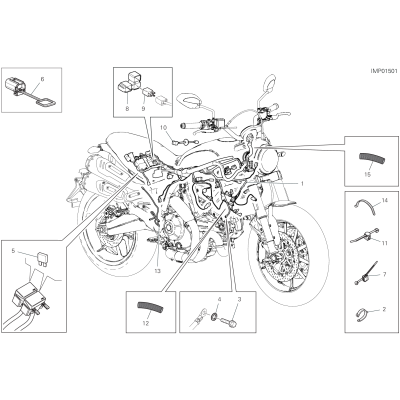 IMP01501

6

8
9

10

15

1

14

11

7

2

5

13

12

4
3