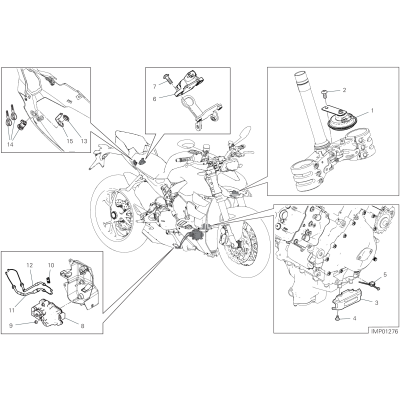 14
15
13
7
6
2
1
12
10
11
9
8
5
3
4
IMP01276