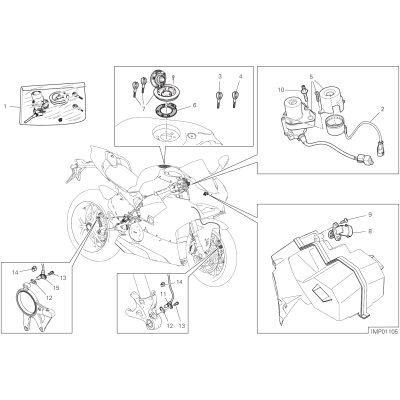 1
7
6
3
4
10
5
2
9
8
14
13
15
12
14
11
12
13
IMP01105