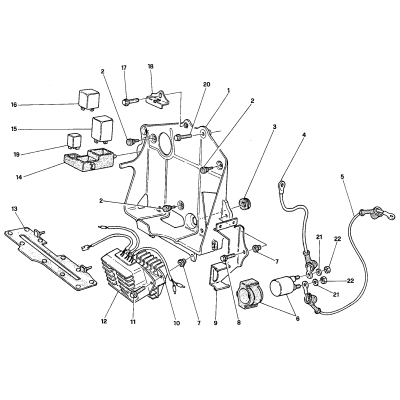 2
17
18
20
1
2
16
15
19
14
3
4
5
2
13
21
22
7
22
21
12
11
10
7
9
8
6