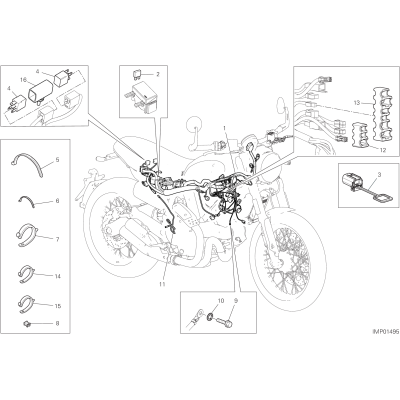 4
16
4
2
1
13
12
3
5
6
7
14
15
8
11
10
9
IMP01495