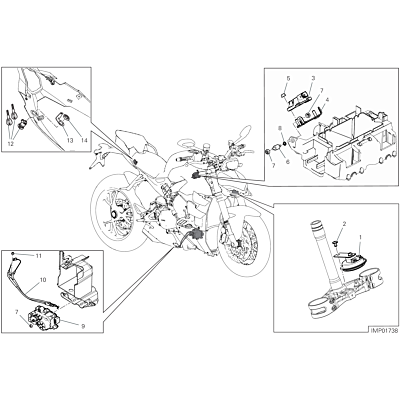 12
13
14
5
3
7
4
8
7
6
2
1
11
10
7
9
IMP01738