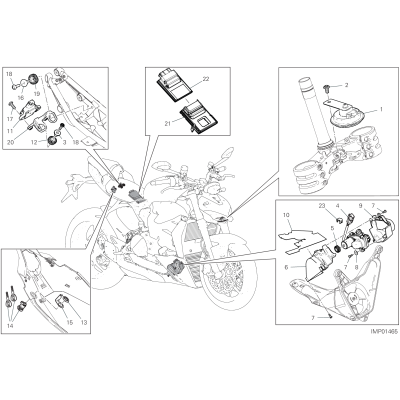 18
16
19
17
11
20
12
3
18
22
21
2
1
23
4
9
7
10
5
6
7
8
7
14
15
13
IMP01465