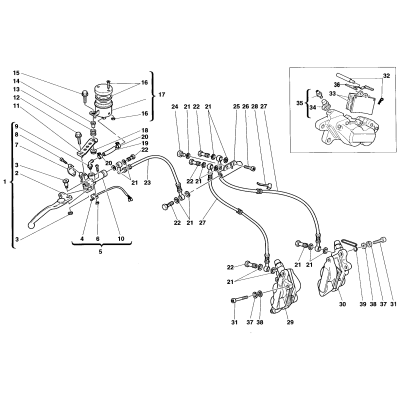 15
14
13
12
11
16
17
16
9
8
7
3
2
1
3
18
20
19
22
20
21
23
4
6
10
5
24
21
22
21
25
26
28
27
22
21
22
21
27
32
36
33
35
34
21
21
22
21
31
37
38
29
30
39
38
37
31