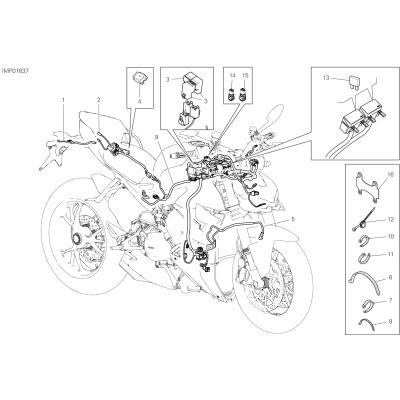 IMP01637

1
2
4
3
3
9
14
15
13
16
12
10
11
6
7
8
5