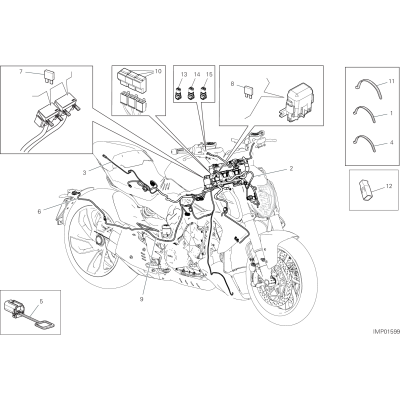 7
10
13
14
15
8
11
1
4
3
2
12
6
9
5
IMP01599