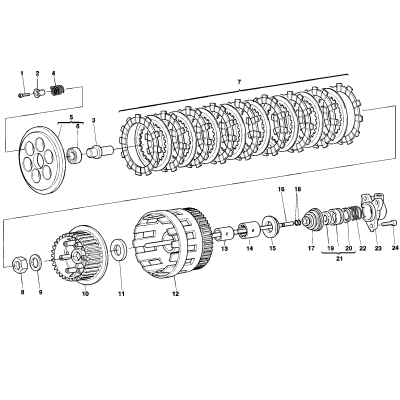 1
2
4
7
5
6
3
16
18
17
19
20
22
23
24
21
13
14
15
8
9
10
11
12