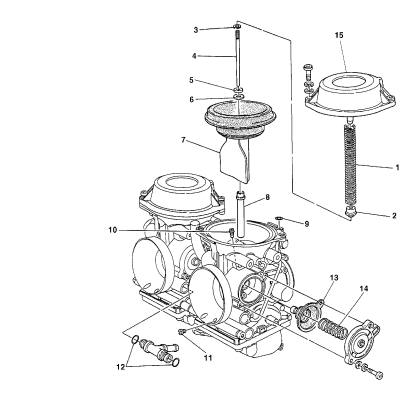 3
15
4
5
6
7
1
8
2
9
10
13
14
11
12