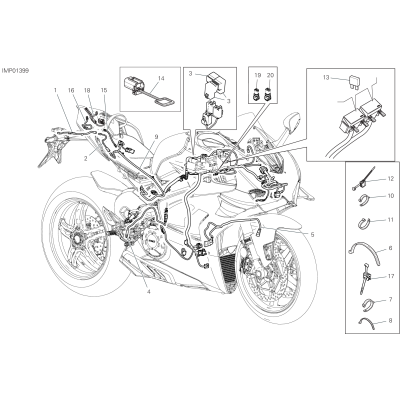 IMP01399

14

3

3

19 20

13

1 16 18 15

9

2

12

10

11

5

6

17

4

7

8