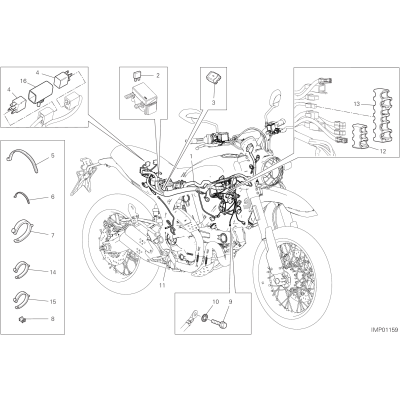 4
16
4
2
3
13
12
5
6
7
14
15
8
1
11
10
9
IMP01159