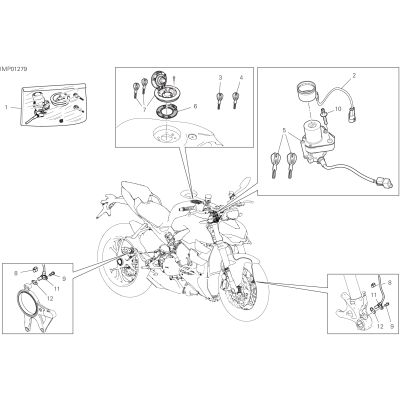 IMP01279

1

7

6

3

4

2

10

5

8

9

11

12

8

11

12

9