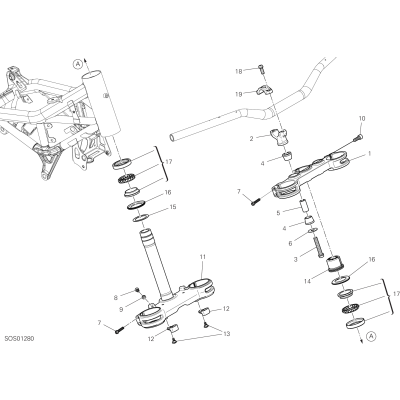 A
17
16
15
11
8
9
7
12
12
13
SOS01280
18
19
2
4
10
1
7
5
4
6
3
16
14
17
A