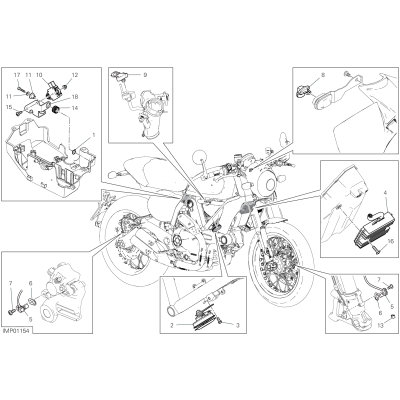 17
11
10
12
11
18
15
14
1
9
8
4
16
7
6
5
2
3
7
5
6
13
IMP01154