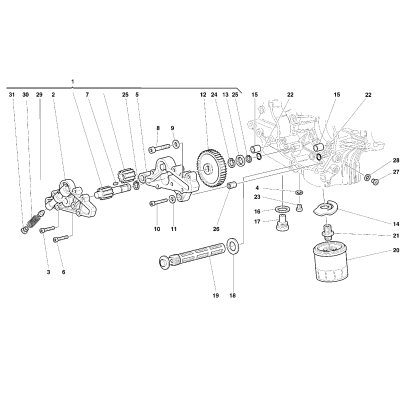 1
31 30 29 2 7 25 5 12 24 13 25 15 22 15 22
8 9
28
27
4
23
16
17
14
21
20
10 11 26
3 6
19 18