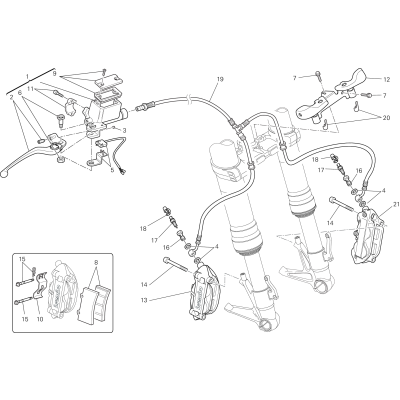 1
9
2
6
11
3
5
19
7
12
7
20
18
17
16
4
21
14
18
17
16
4
14
13
15
8
15
10