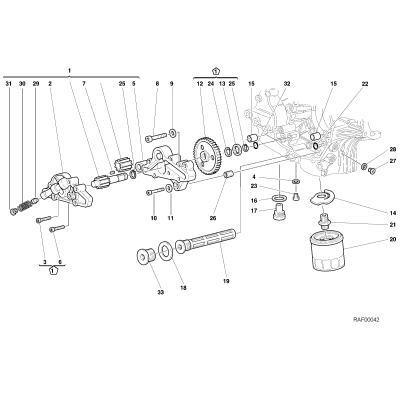 1
31 30 29 2 7 25 5
8 9
1
12 24 13 25
15 32 15 22
28
27
4
23
16
17
14
21
20
10 11
26
3 6
1
33 18 19
RAF00042